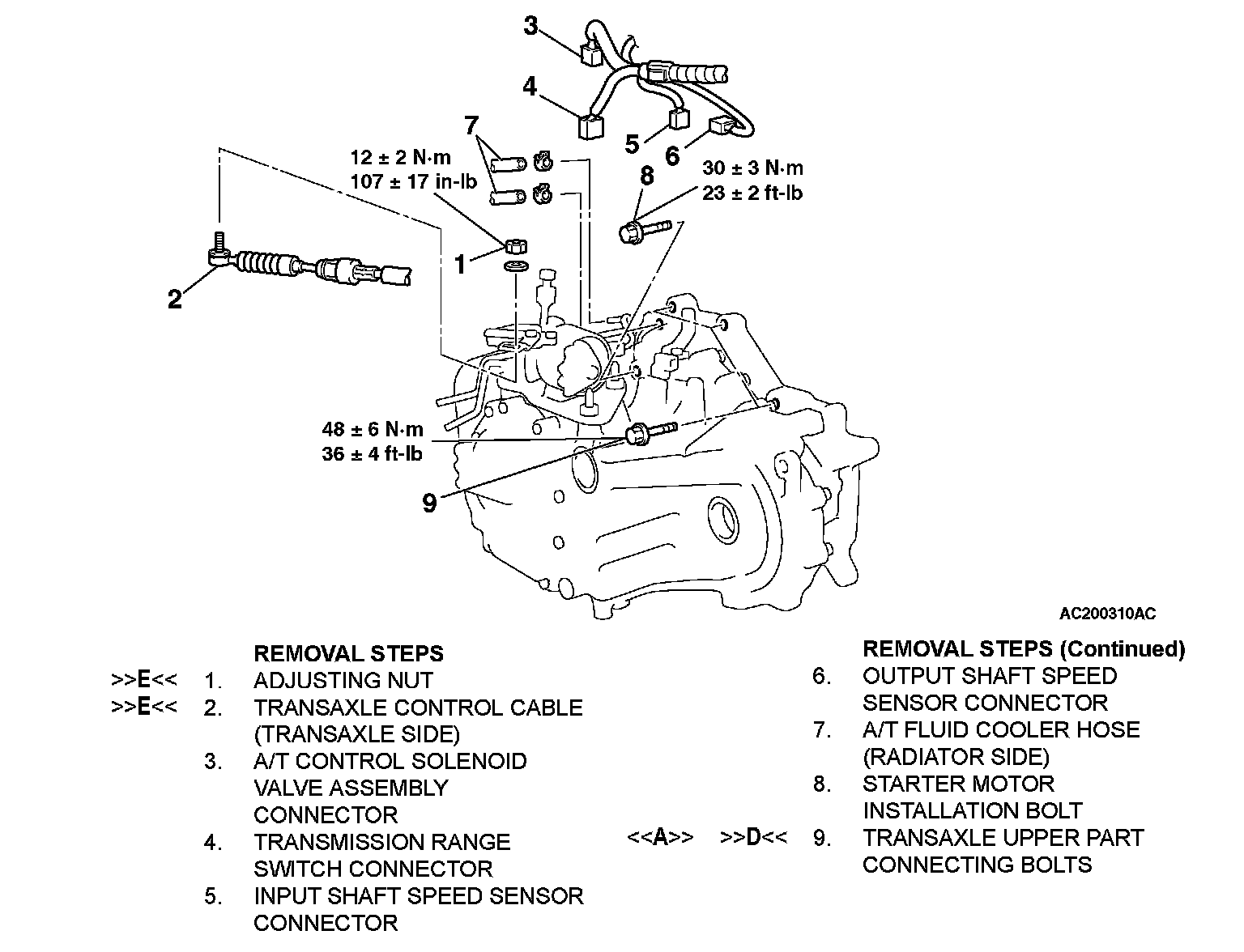 3
4
7
5
6
12 ± 2 N·m
107 ± 17 in-lb
8
30 ± 3 N·m
23 ± 2 ft-lb
1
2
48 ± 6 N·m
36 ± 4 ft-lb
9
AC200310AC

REMOVAL STEPS
>>E<< 1. ADJUSTING NUT
>>E<< 2. TRANSAXLE CONTROL CABLE (TRANSAXLE SIDE)
3. A/T CONTROL SOLENOID VALVE ASSEMBLY CONNECTOR
4. TRANSMISSION RANGE SWITCH CONNECTOR
5. INPUT SHAFT SPEED SENSOR CONNECTOR

REMOVAL STEPS (Continued)
6. OUTPUT SHAFT SPEED SENSOR CONNECTOR
7. A/T FLUID COOLER HOSE (RADIATOR SIDE)
8. STARTER MOTOR INSTALLATION BOLT
<<A>> >>D<< 9. TRANSAXLE UPPER PART CONNECTING BOLTS