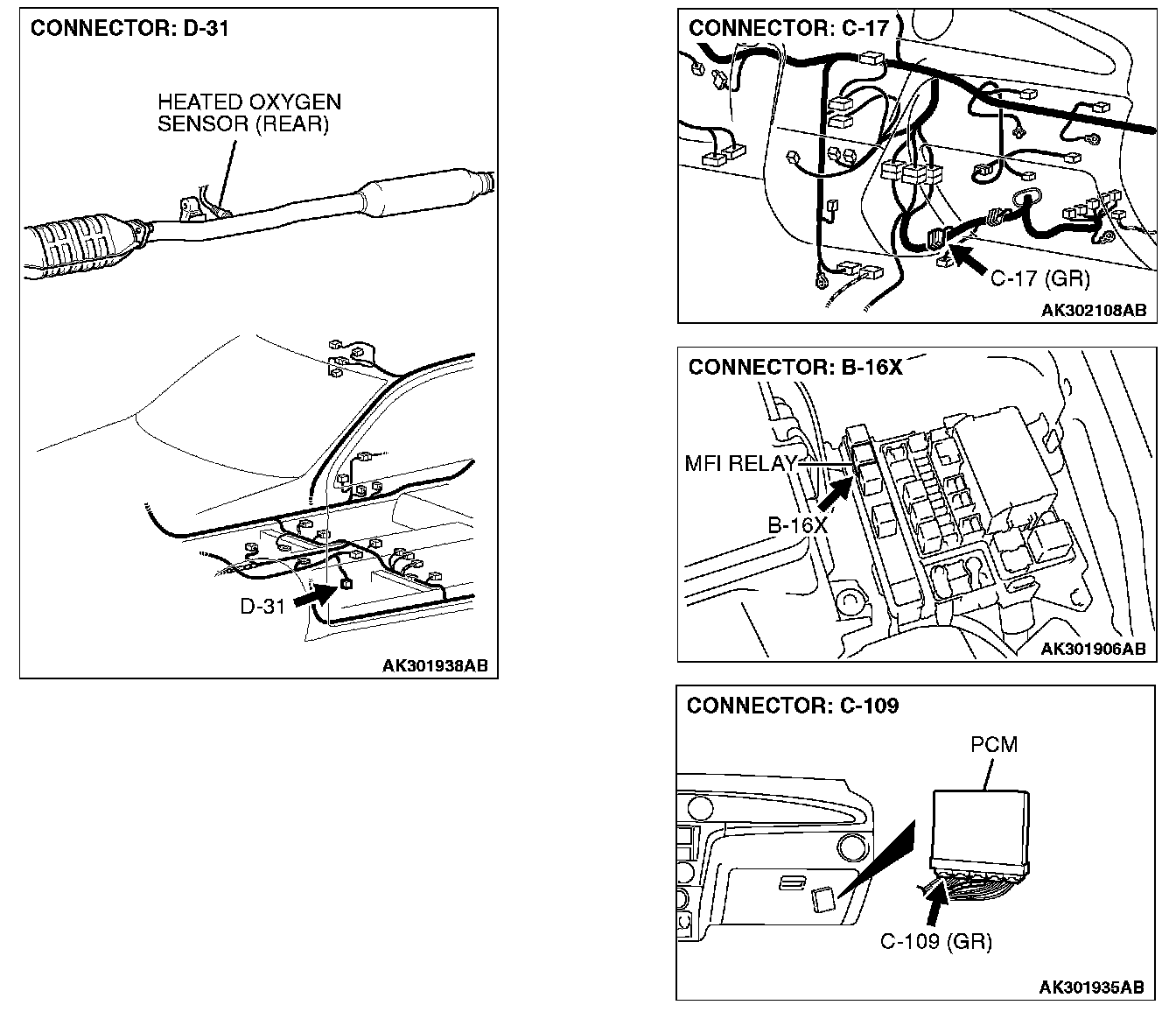 CONNECTOR: D-31

HEATED OXYGEN SENSOR (REAR)

D-31

AK301938AB

CONNECTOR: C-17

C-17 (GR)

AK302108AB

CONNECTOR: B-16X

MFI RELAY

B-16X

AK301906AB

CONNECTOR: C-109

PCM

C-109 (GR)

AK301935AB