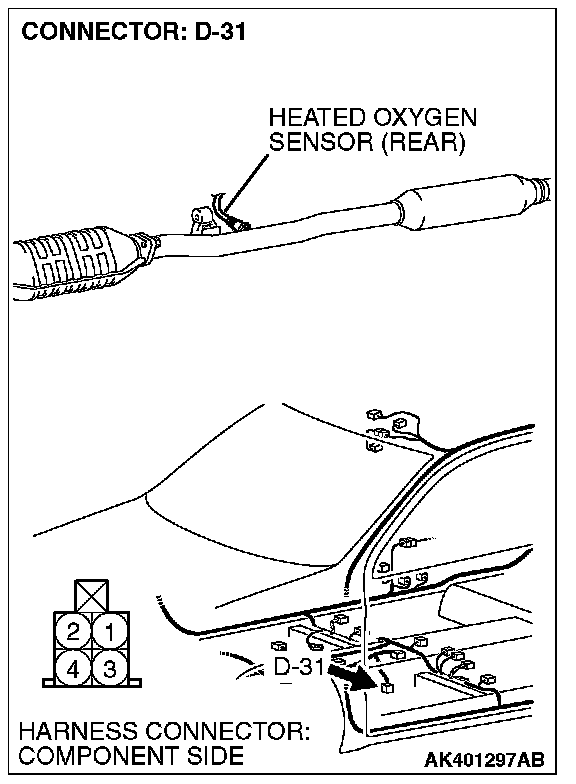 CONNECTOR: D-31

HEATED OXYGEN SENSOR (REAR)

2 1
4 3

D-31

HARNESS CONNECTOR: COMPONENT SIDE

AK401297AB