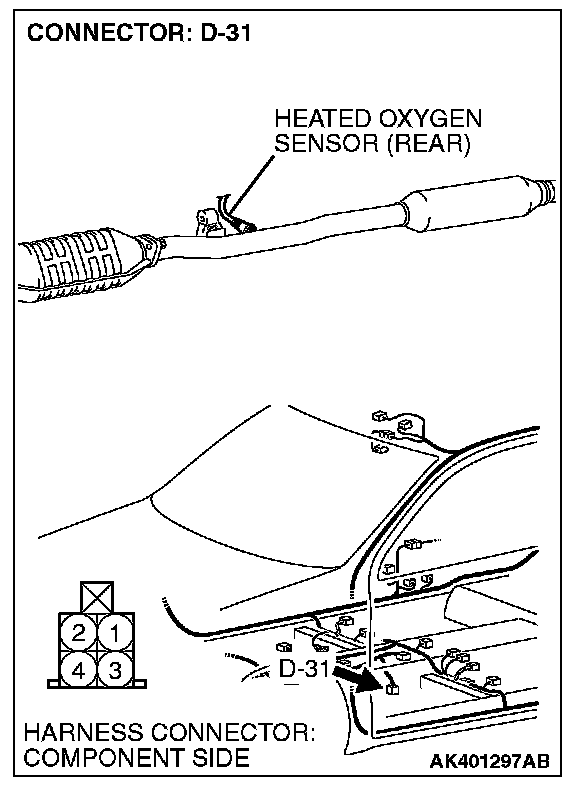 CONNECTOR: D-31

HEATED OXYGEN SENSOR (REAR)

2 1
4 3

D-31

HARNESS CONNECTOR: COMPONENT SIDE

AK401297AB