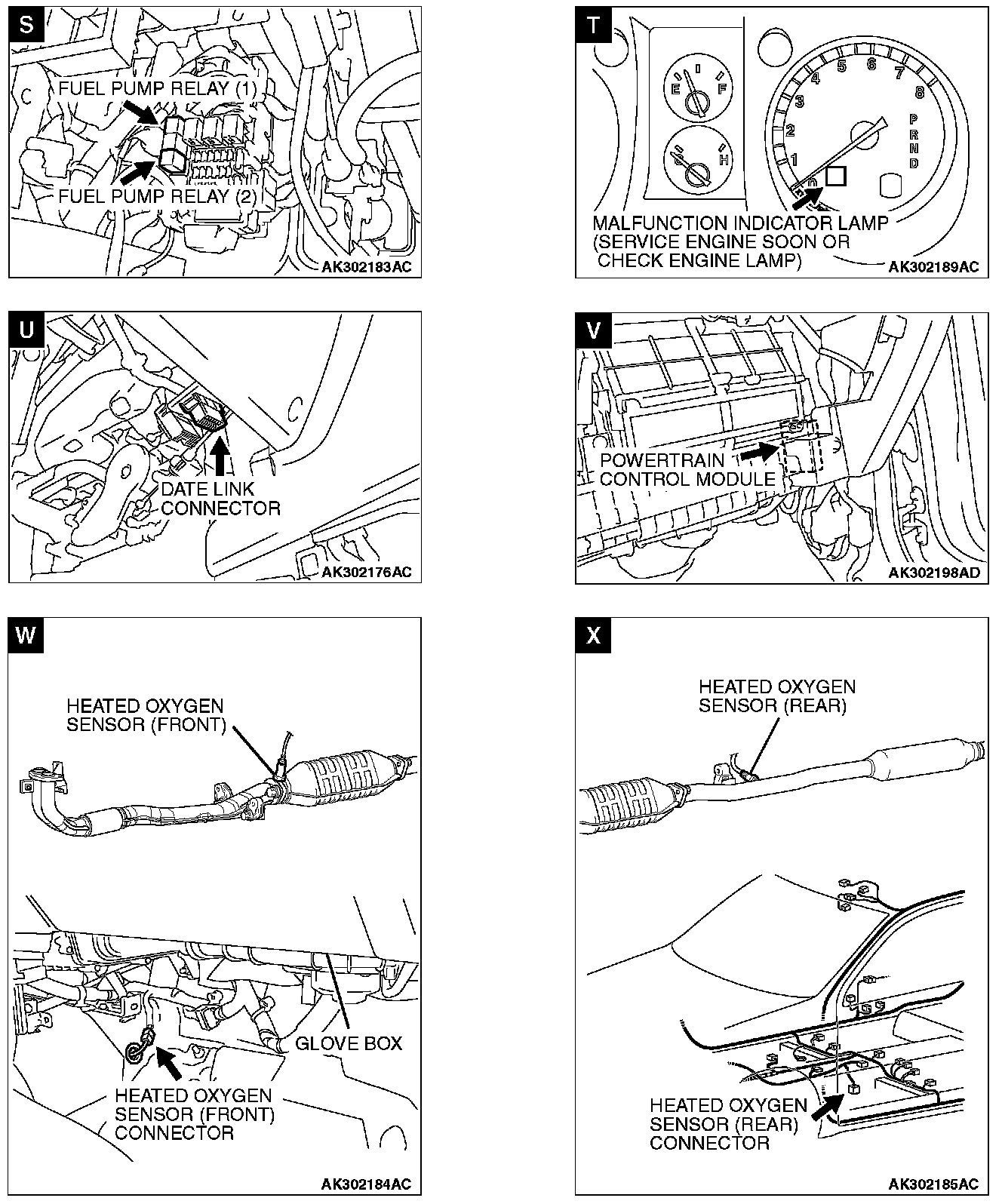 S

FUEL PUMP RELAY (1)

FUEL PUMP RELAY (2)

AK302183AC

T

E F

C H

1 2 3 4 5 6 7 8

P R N D

MALFUNCTION INDICATOR LAMP (SERVICE ENGINE SOON OR CHECK ENGINE LAMP)

AK302189AC

U

DATE LINK CONNECTOR

AK302176AC

V

POWERTRAIN CONTROL MODULE

AK302198AD

W

HEATED OXYGEN SENSOR (FRONT)

GLOVE BOX

HEATED OXYGEN SENSOR (FRONT) CONNECTOR

AK302184AC

X

HEATED OXYGEN SENSOR (REAR)

HEATED OXYGEN SENSOR (REAR) CONNECTOR

AK302185AC