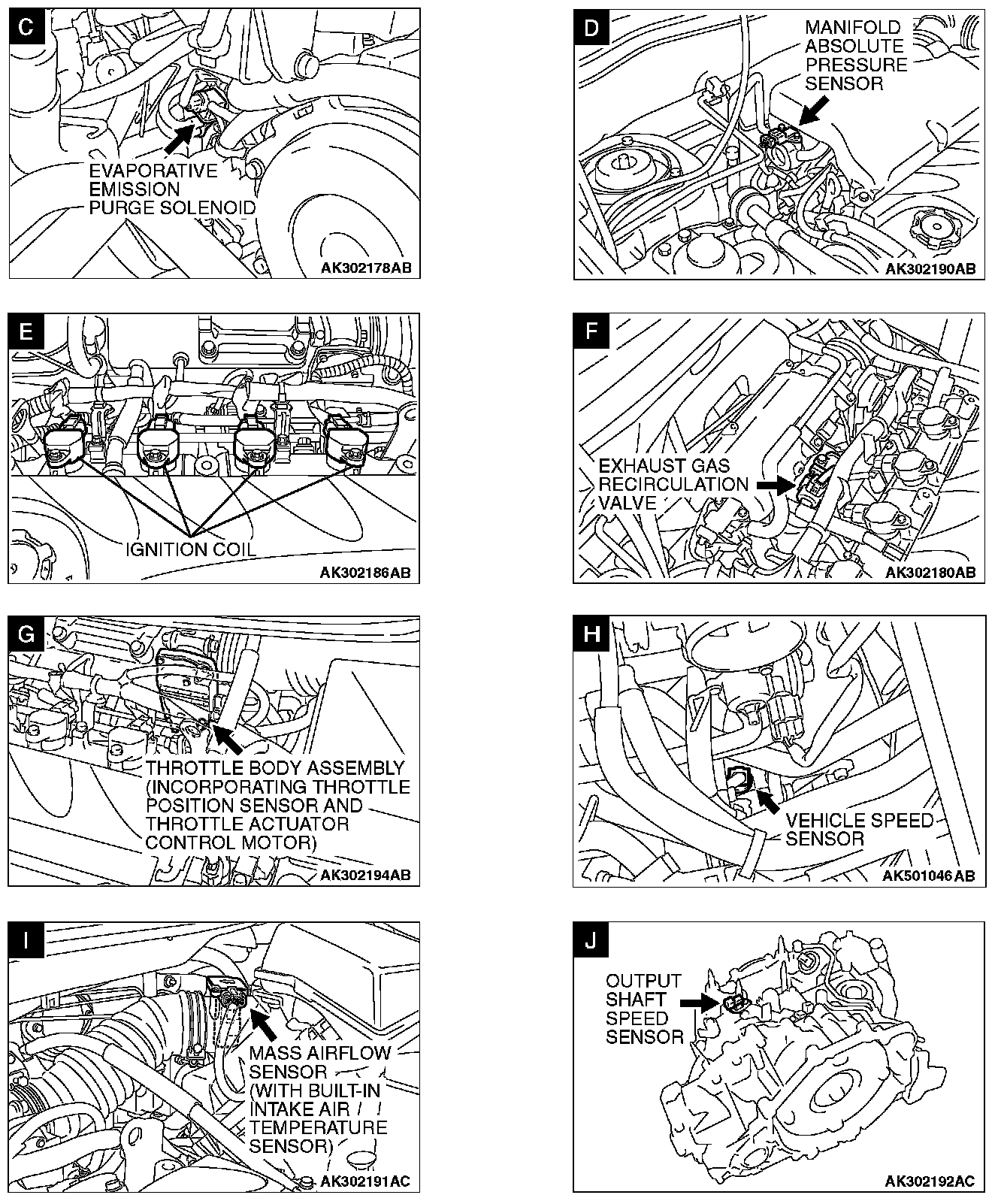 C

EVAPORATIVE EMISSION PURGE SOLENOID

AK302178AB

D

MANIFOLD ABSOLUTE PRESSURE SENSOR

AK302190AB

E

IGNITION COIL

AK302186AB

F

EXHAUST GAS RECIRCULATION VALVE

AK302180AB

G

THROTTLE BODY ASSEMBLY (INCORPORATING THROTTLE POSITION SENSOR AND THROTTLE ACTUATOR CONTROL MOTOR)

AK302194AB

H

VEHICLE SPEED SENSOR

AK501046AB

I

MASS AIRFLOW SENSOR (WITH BUILT-IN INTAKE AIR TEMPERATURE SENSOR)

AK302191AC

J

OUTPUT SHAFT SPEED SENSOR

AK302192AC