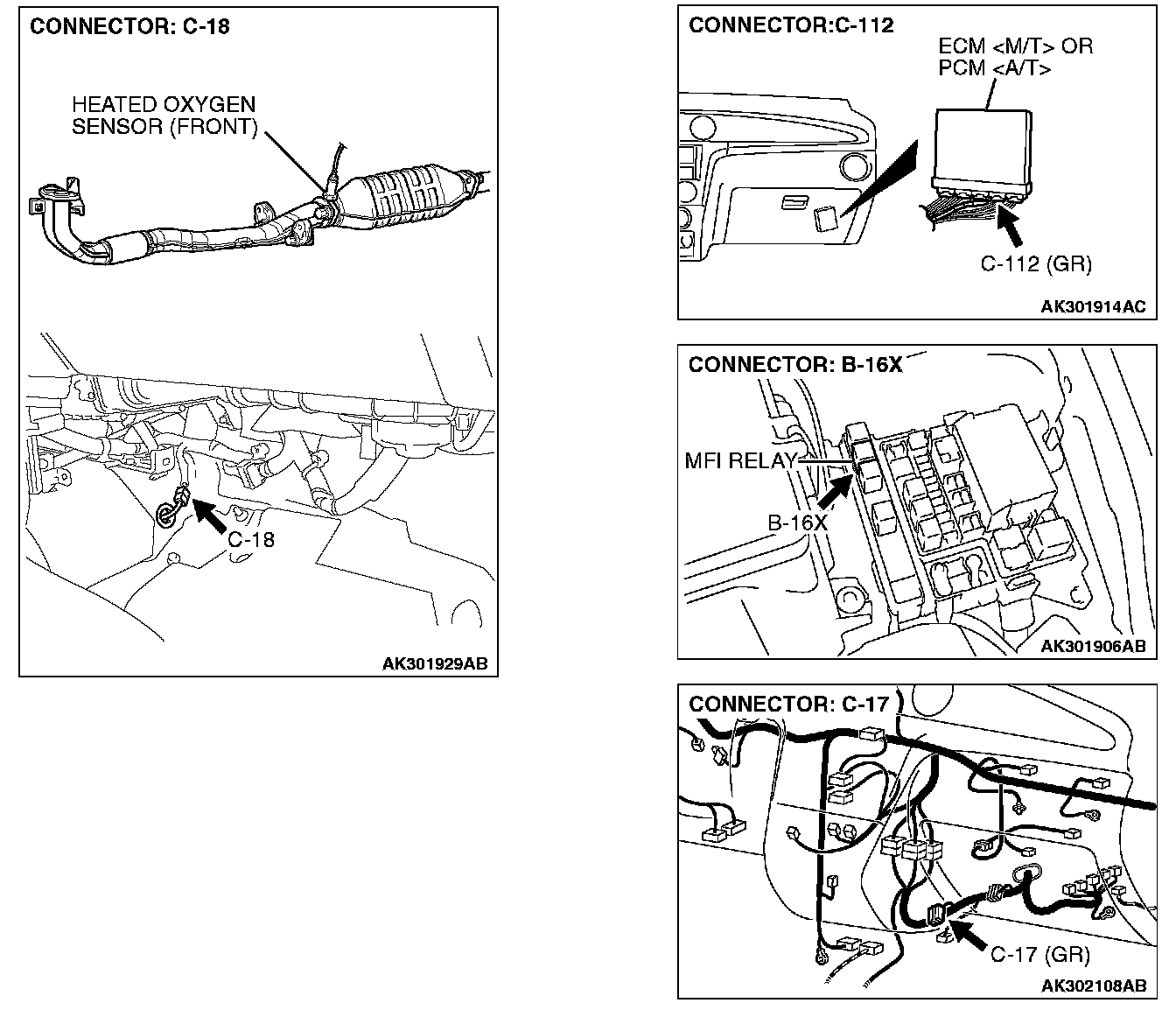 CONNECTOR: C-18

HEATED OXYGEN SENSOR (FRONT)

C-18

AK301929AB

CONNECTOR:C-112

ECM <M/T> OR PCM <A/T>

C-112 (GR)

AK301914AC

CONNECTOR: B-16X

MFI RELAY

B-16X

AK301906AB

CONNECTOR: C-17

C-17 (GR)

AK302108AB