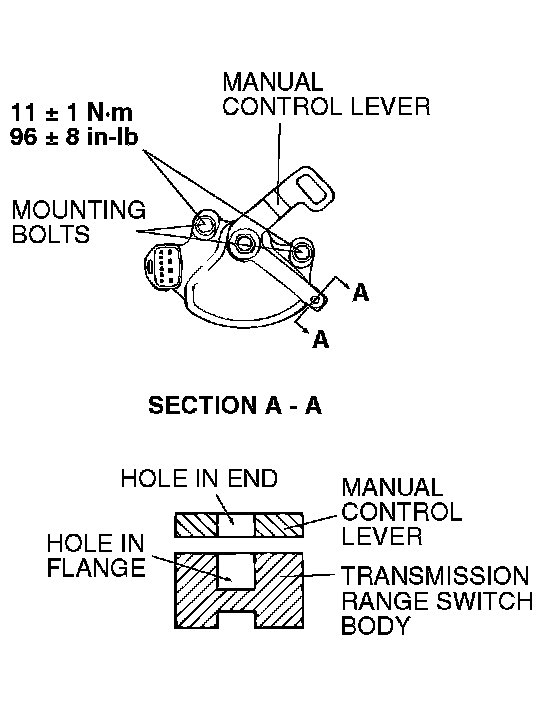 MANUAL CONTROL LEVER

11 ± 1 N·m
96 ± 8 in-lb

MOUNTING BOLTS

A

A

SECTION A - A

HOLE IN END

MANUAL CONTROL LEVER

HOLE IN FLANGE

TRANSMISSION RANGE SWITCH BODY