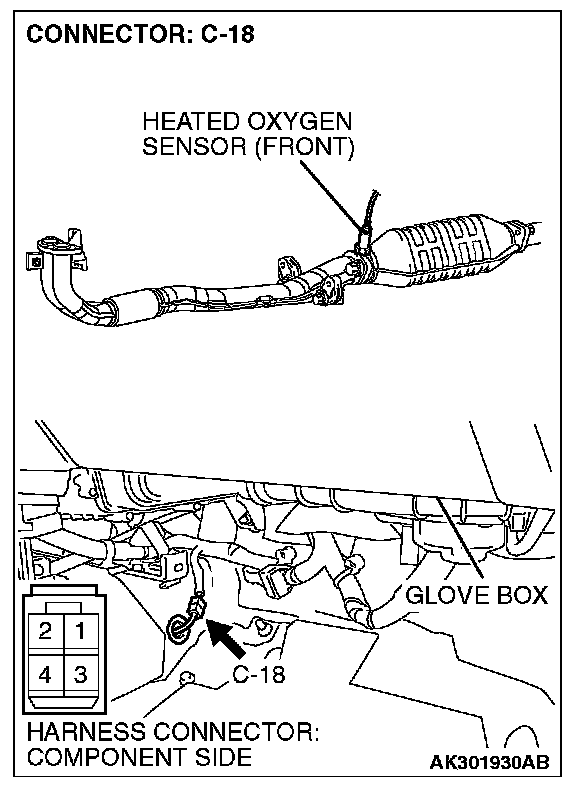 CONNECTOR: C-18

HEATED OXYGEN SENSOR (FRONT)

GLOVE BOX

2 1
4 3

C-18

HARNESS CONNECTOR: COMPONENT SIDE

AK301930AB