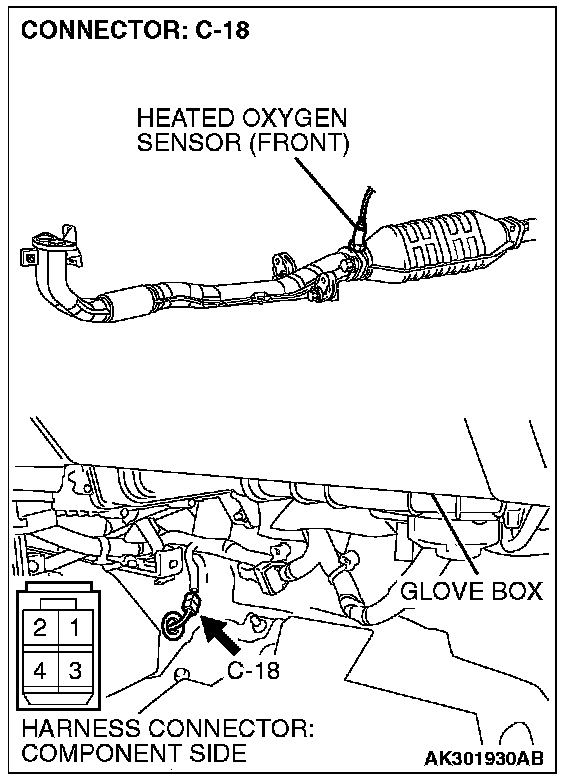 CONNECTOR: C-18

HEATED OXYGEN SENSOR (FRONT)

GLOVE BOX

2 1
4 3

C-18

HARNESS CONNECTOR: COMPONENT SIDE

AK301930AB