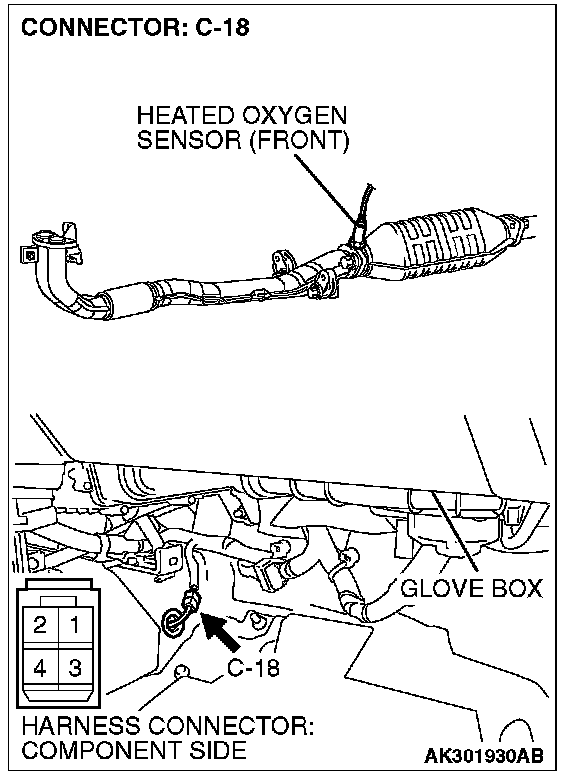 CONNECTOR: C-18

HEATED OXYGEN SENSOR (FRONT)

GLOVE BOX

2 1
4 3

C-18

HARNESS CONNECTOR: COMPONENT SIDE

AK301930AB