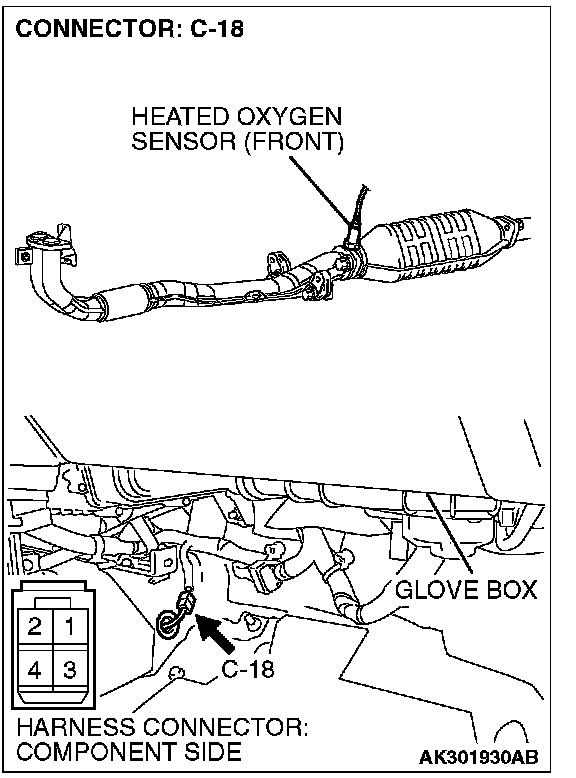 CONNECTOR: C-18

HEATED OXYGEN SENSOR (FRONT)

GLOVE BOX

2 1
4 3

C-18

HARNESS CONNECTOR: COMPONENT SIDE

AK301930AB