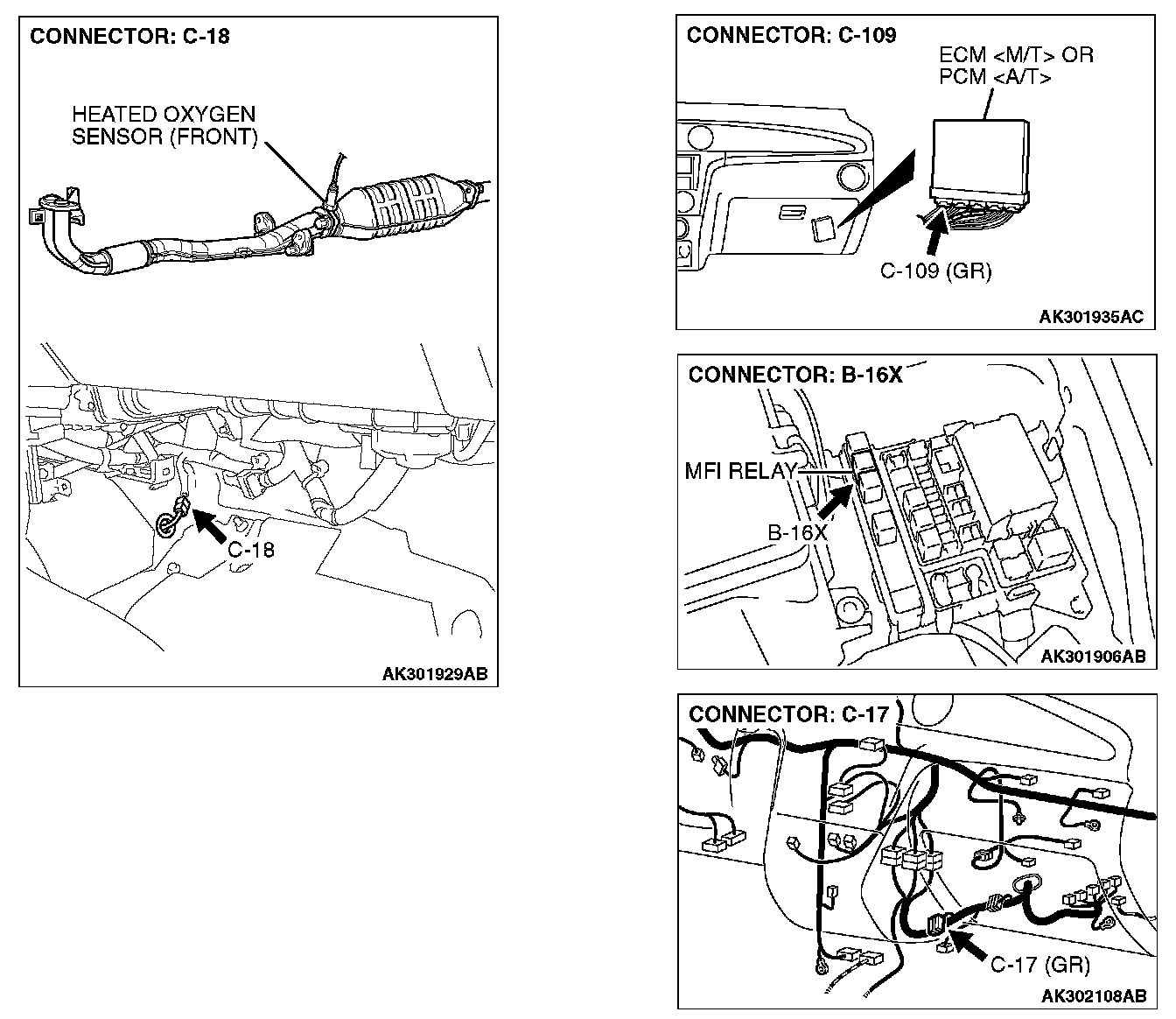 CONNECTOR: C-18

HEATED OXYGEN SENSOR (FRONT)

C-18

AK301929AB

CONNECTOR: C-109

ECM <M/T> OR PCM <A/T>

C-109 (GR)

AK301935AC

CONNECTOR: B-16X

MFI RELAY

B-16X

AK301906AB

CONNECTOR: C-17

C-17 (GR)

AK302108AB