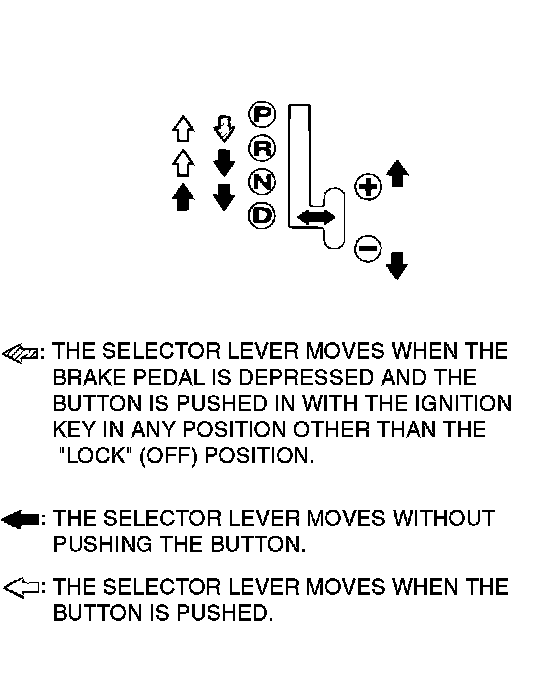 P
R
N
D
+
−

: THE SELECTOR LEVER MOVES WHEN THE BRAKE PEDAL IS DEPRESSED AND THE BUTTON IS PUSHED IN WITH THE IGNITION KEY IN ANY POSITION OTHER THAN THE "LOCK" (OFF) POSITION.

: THE SELECTOR LEVER MOVES WITHOUT PUSHING THE BUTTON.

: THE SELECTOR LEVER MOVES WHEN THE BUTTON IS PUSHED.