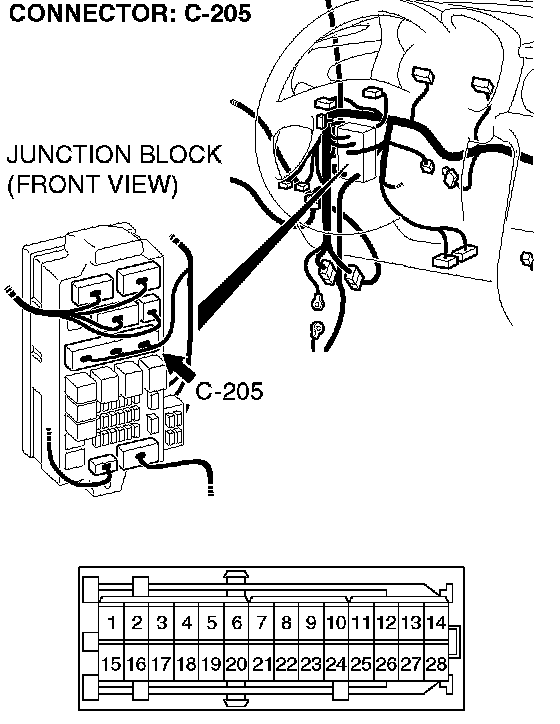 CONNECTOR: C-205

JUNCTION BLOCK (FRONT VIEW)

C-205

| 1 | 2 | 3 | 4 | 5 | 6 | 7 | 8 | 9 | 10 | 11 | 12 | 13 | 14 |
|---|---|---|---|---|---|---|---|---|---|---|---|---|---|
| 15 | 16 | 17 | 18 | 19 | 20 | 21 | 22 | 23 | 24 | 25 | 26 | 27 | 28 |