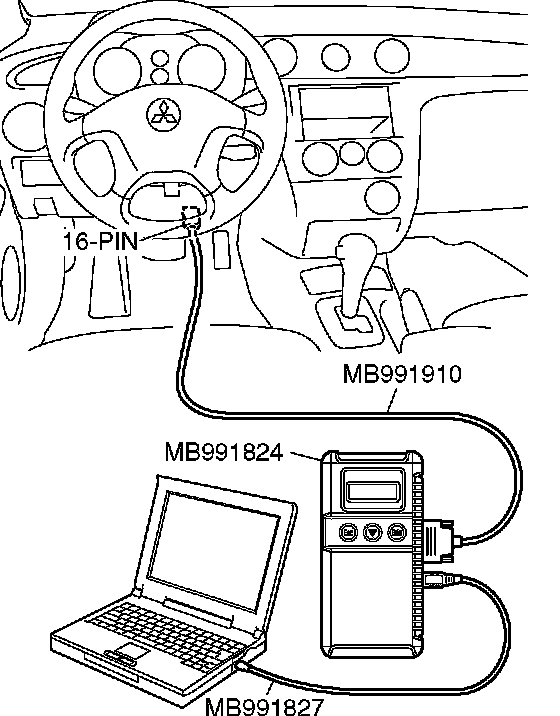 16-PIN

MB991910

MB991824

MB991827