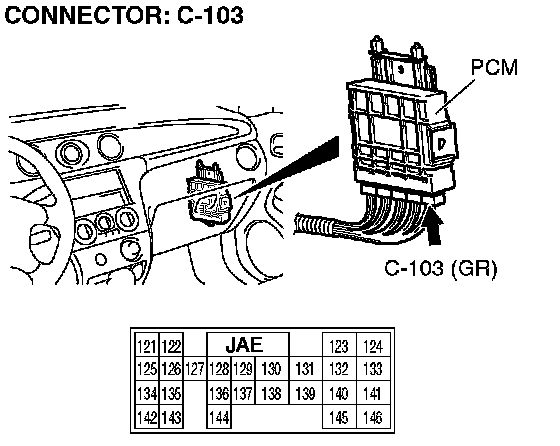 CONNECTOR: C-103

PCM

C-103 (GR)

| 121 | 122 | | JAE | | | | 123 | 124 |
|---|---|---|---|---|---|---|---|---|
| 125 | 126 | 127 | 128 | 129 | 130 | 131 | 132 | 133 |
| 134 | 135 | | 136 | 137 | 138 | 139 | 140 | 141 |
| 142 | 143 | | 144 | | | | 145 | 146 |