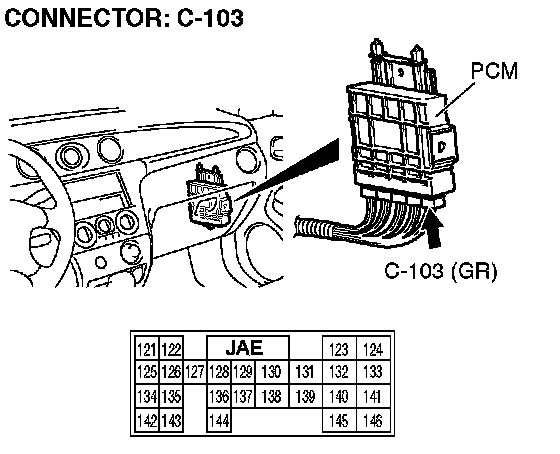 CONNECTOR: C-103

PCM

C-103 (GR)

| 121 | 122 | | JAE | | | | 123 | 124 |
|---|---|---|---|---|---|---|---|---|
| 125 | 126 | 127 | 128 | 129 | 130 | 131 | 132 | 133 |
| 134 | 135 | | 136 | 137 | 138 | 139 | 140 | 141 |
| 142 | 143 | | 144 | | | | 145 | 146 |