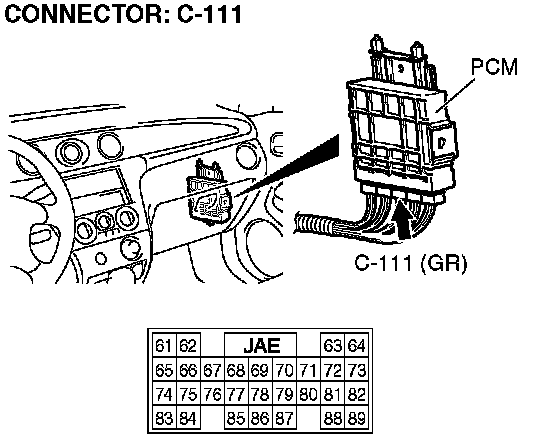 CONNECTOR: C-111

PCM

C-111 (GR)

| 61 | 62 |  | JAE |  |  |  | 63 | 64 |
|---|---|---|---|---|---|---|---|---|
| 65 | 66 | 67 | 68 | 69 | 70 | 71 | 72 | 73 |
| 74 | 75 | 76 | 77 | 78 | 79 | 80 | 81 | 82 |
| 83 | 84 |  | 85 | 86 | 87 |  | 88 | 89 |