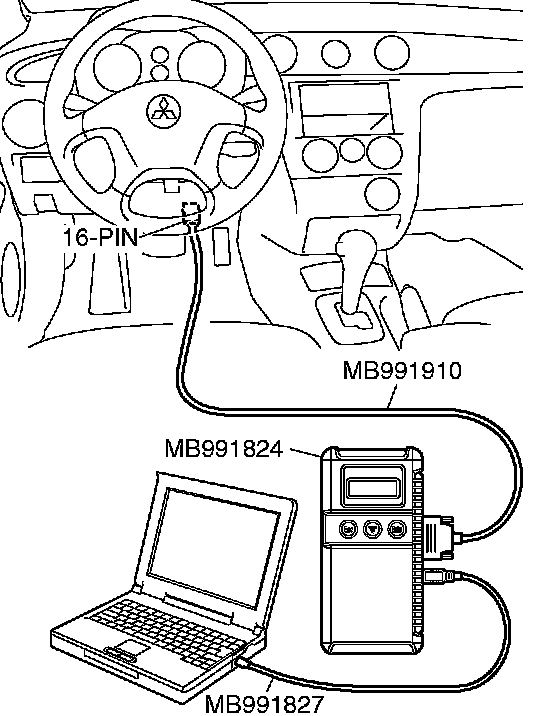 16-PIN

MB991910

MB991824

MB991827