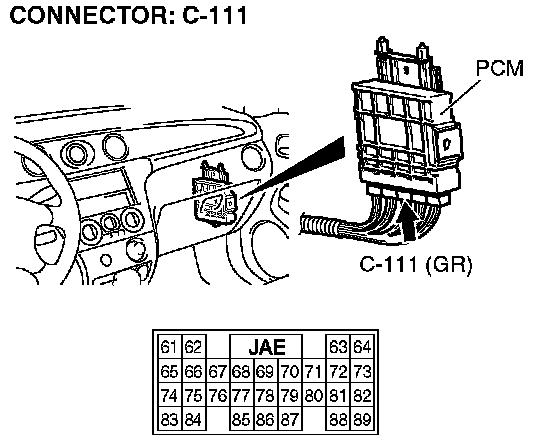 CONNECTOR: C-111

PCM

C-111 (GR)

| 61 | 62 |  | JAE |  |  |  | 63 | 64 |
|---|---|---|---|---|---|---|---|---|
| 65 | 66 | 67 | 68 | 69 | 70 | 71 | 72 | 73 |
| 74 | 75 | 76 | 77 | 78 | 79 | 80 | 81 | 82 |
| 83 | 84 |  | 85 | 86 | 87 |  | 88 | 89 |