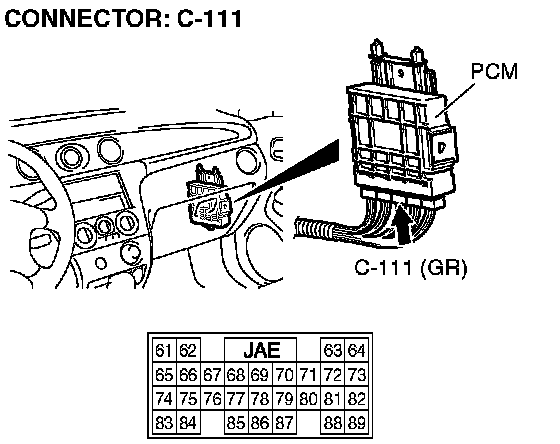 CONNECTOR: C-111

PCM

C-111 (GR)

| 61 | 62 |  | JAE |  |  |  | 63 | 64 |
|---|---|---|---|---|---|---|---|---|
| 65 | 66 | 67 | 68 | 69 | 70 | 71 | 72 | 73 |
| 74 | 75 | 76 | 77 | 78 | 79 | 80 | 81 | 82 |
| 83 | 84 |  | 85 | 86 | 87 |  | 88 | 89 |