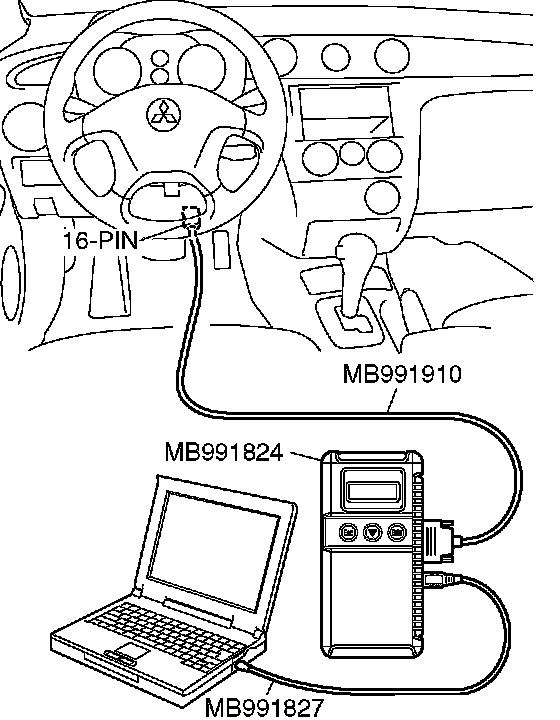 16-PIN

MB991910

MB991824

MB991827