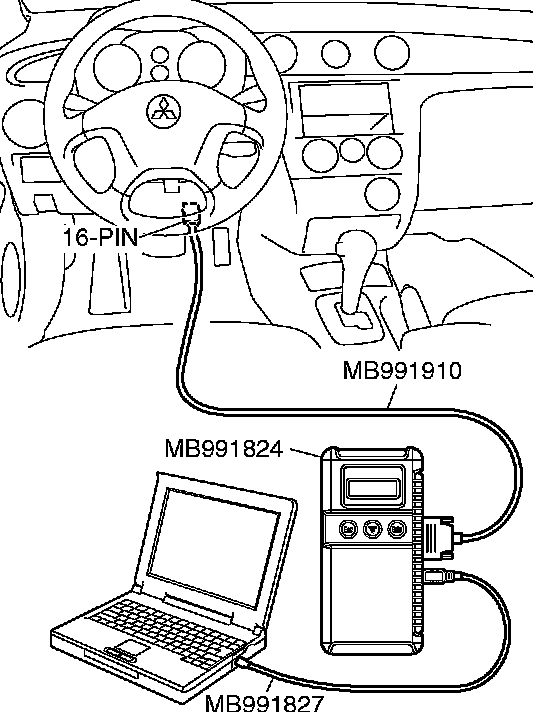 16-PIN

MB991910

MB991824

MB991827