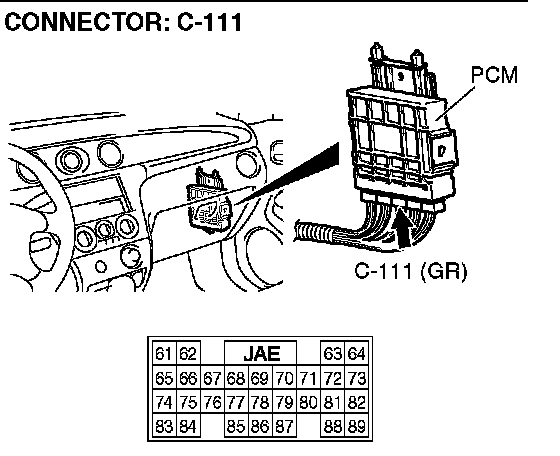 CONNECTOR: C-111

PCM

C-111 (GR)

| 61 | 62 | | JAE | | | | 63 | 64 |
|---|---|---|---|---|---|---|---|---|
| 65 | 66 | 67 | 68 | 69 | 70 | 71 | 72 | 73 |
| 74 | 75 | 76 | 77 | 78 | 79 | 80 | 81 | 82 |
| 83 | 84 | | 85 | 86 | 87 | | 88 | 89 |