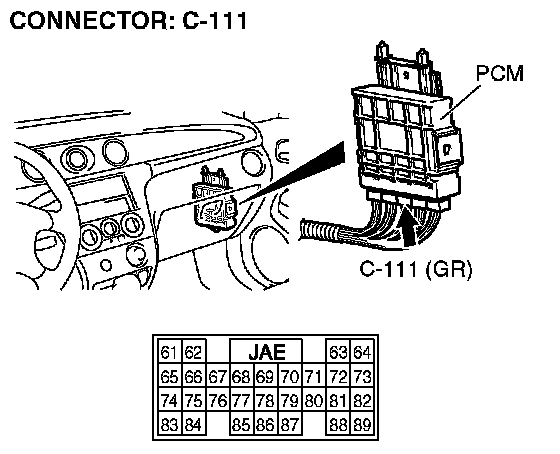 CONNECTOR: C-111

PCM

C-111 (GR)

| 61 | 62 | | JAE | | | | 63 | 64 |
|---|---|---|---|---|---|---|---|---|
| 65 | 66 | 67 | 68 | 69 | 70 | 71 | 72 | 73 |
| 74 | 75 | 76 | 77 | 78 | 79 | 80 | 81 | 82 |
| 83 | 84 | | 85 | 86 | 87 | | 88 | 89 |