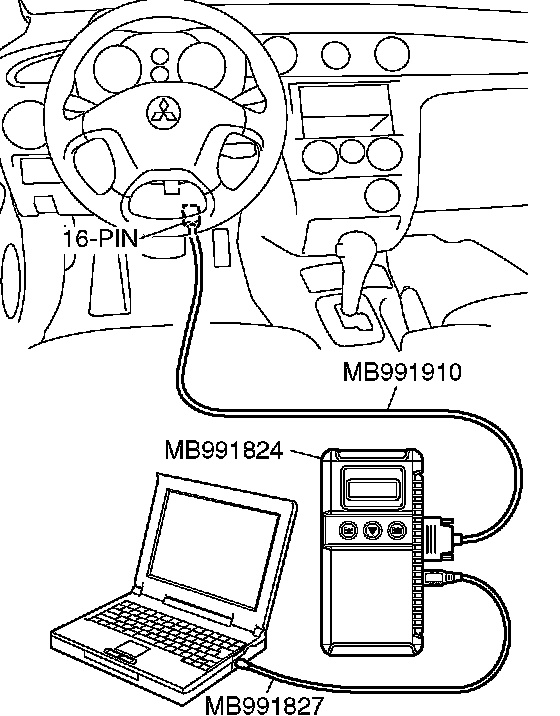 16-PIN

MB991910

MB991824

MB991827