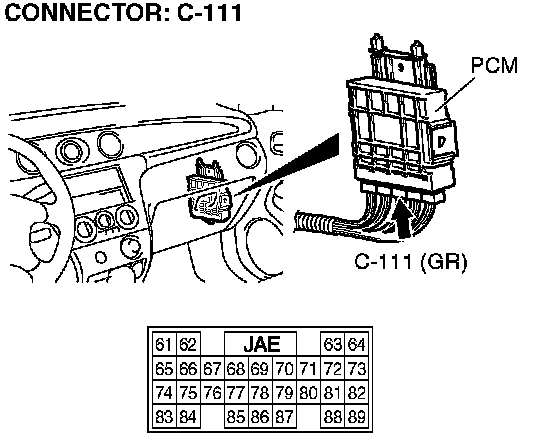 CONNECTOR: C-111

PCM

C-111 (GR)

| 61 | 62 | | JAE | | | | 63 | 64 |
|---|---|---|---|---|---|---|---|---|
| 65 | 66 | 67 | 68 | 69 | 70 | 71 | 72 | 73 |
| 74 | 75 | 76 | 77 | 78 | 79 | 80 | 81 | 82 |
| 83 | 84 | | 85 | 86 | 87 | | 88 | 89 |