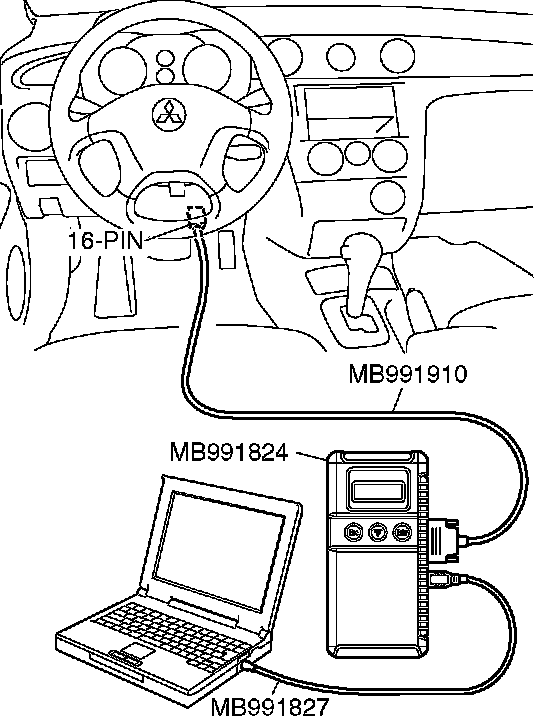 16-PIN
MB991910
MB991824
MB991827