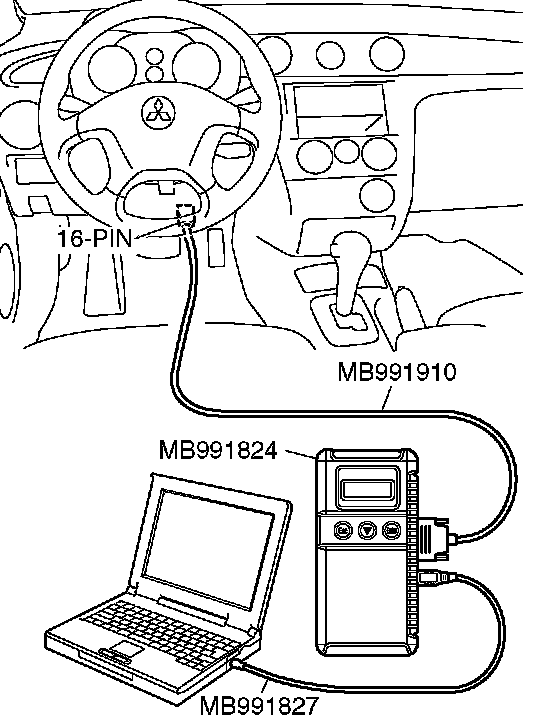 16-PIN

MB991910

MB991824

MB991827