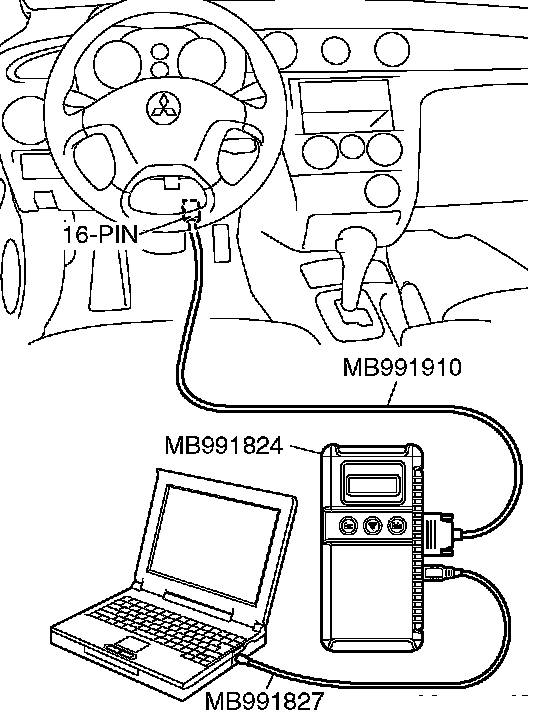 16-PIN

MB991910

MB991824

MB991827