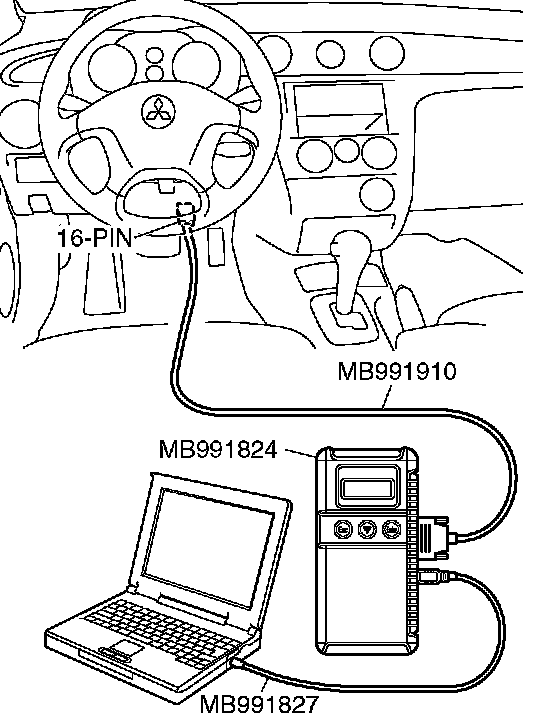 16-PIN

MB991910

MB991824

MB991827