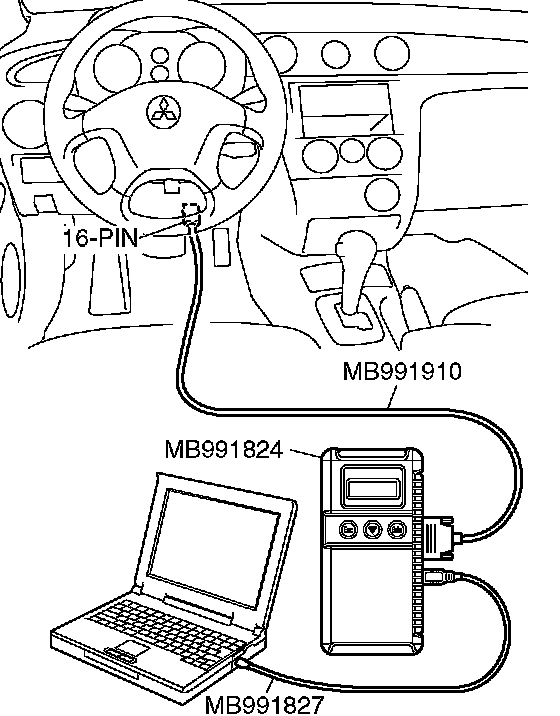 16-PIN

MB991910

MB991824

MB991827