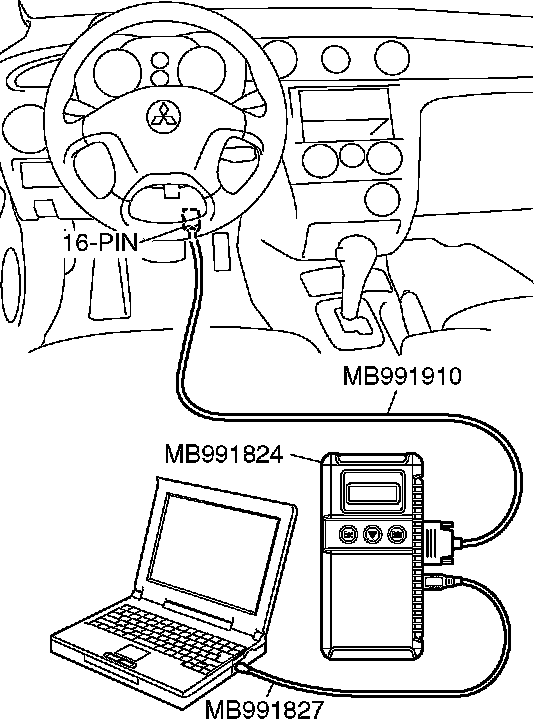 16-PIN

MB991910

MB991824

MB991827