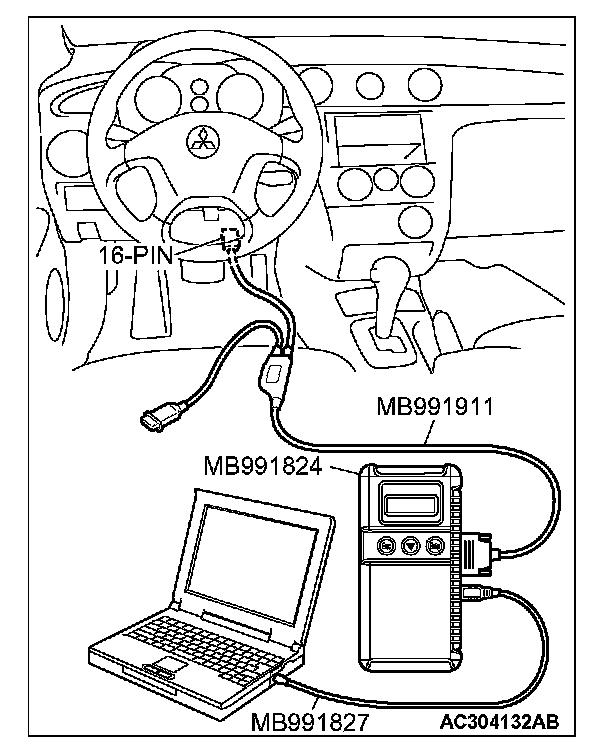 16-PIN
MB991911
MB991824
MB991827
AC304132AB