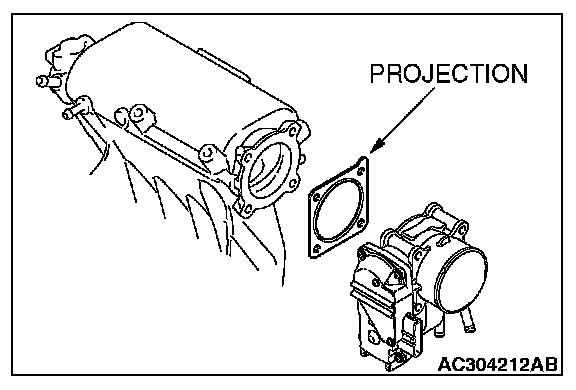 PROJECTION

AC304212AB