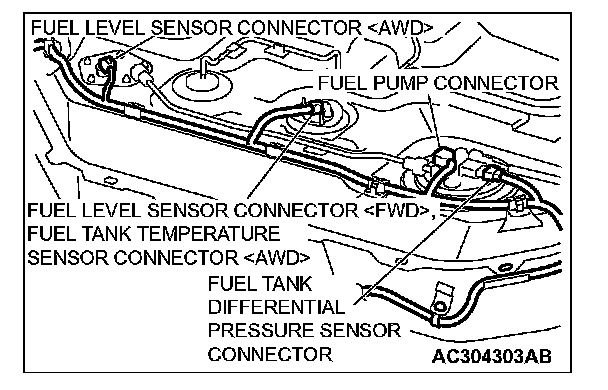 FUEL LEVEL SENSOR CONNECTOR <AWD>

FUEL PUMP CONNECTOR

FUEL LEVEL SENSOR CONNECTOR <FWD>,
FUEL TANK TEMPERATURE
SENSOR CONNECTOR <AWD>

FUEL TANK
DIFFERENTIAL
PRESSURE SENSOR
CONNECTOR

AC304303AB