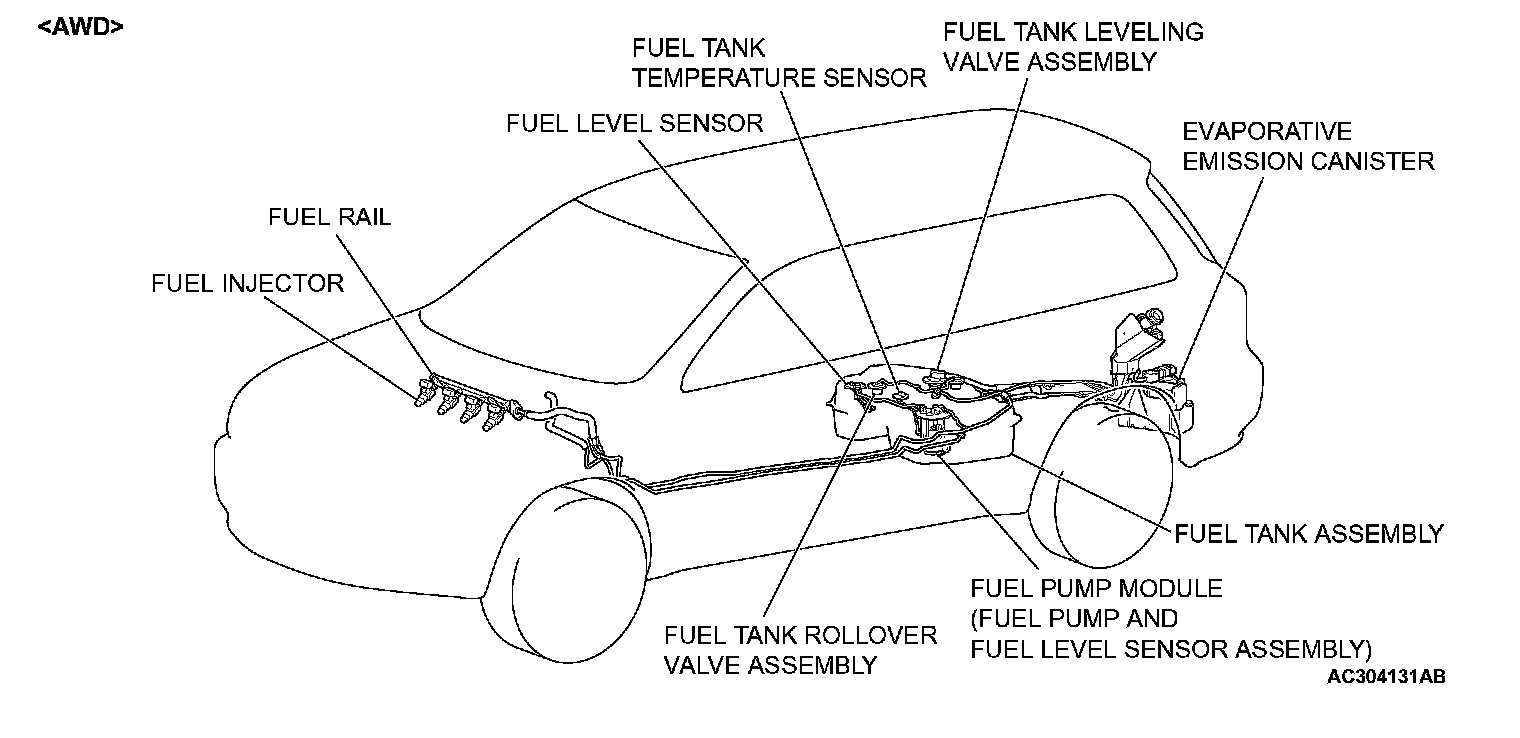 <AWD>

FUEL TANK TEMPERATURE SENSOR

FUEL TANK LEVELING VALVE ASSEMBLY

FUEL LEVEL SENSOR

EVAPORATIVE EMISSION CANISTER

FUEL RAIL

FUEL INJECTOR

FUEL TANK ASSEMBLY

FUEL PUMP MODULE (FUEL PUMP AND FUEL LEVEL SENSOR ASSEMBLY)

FUEL TANK ROLLOVER VALVE ASSEMBLY

AC304131AB