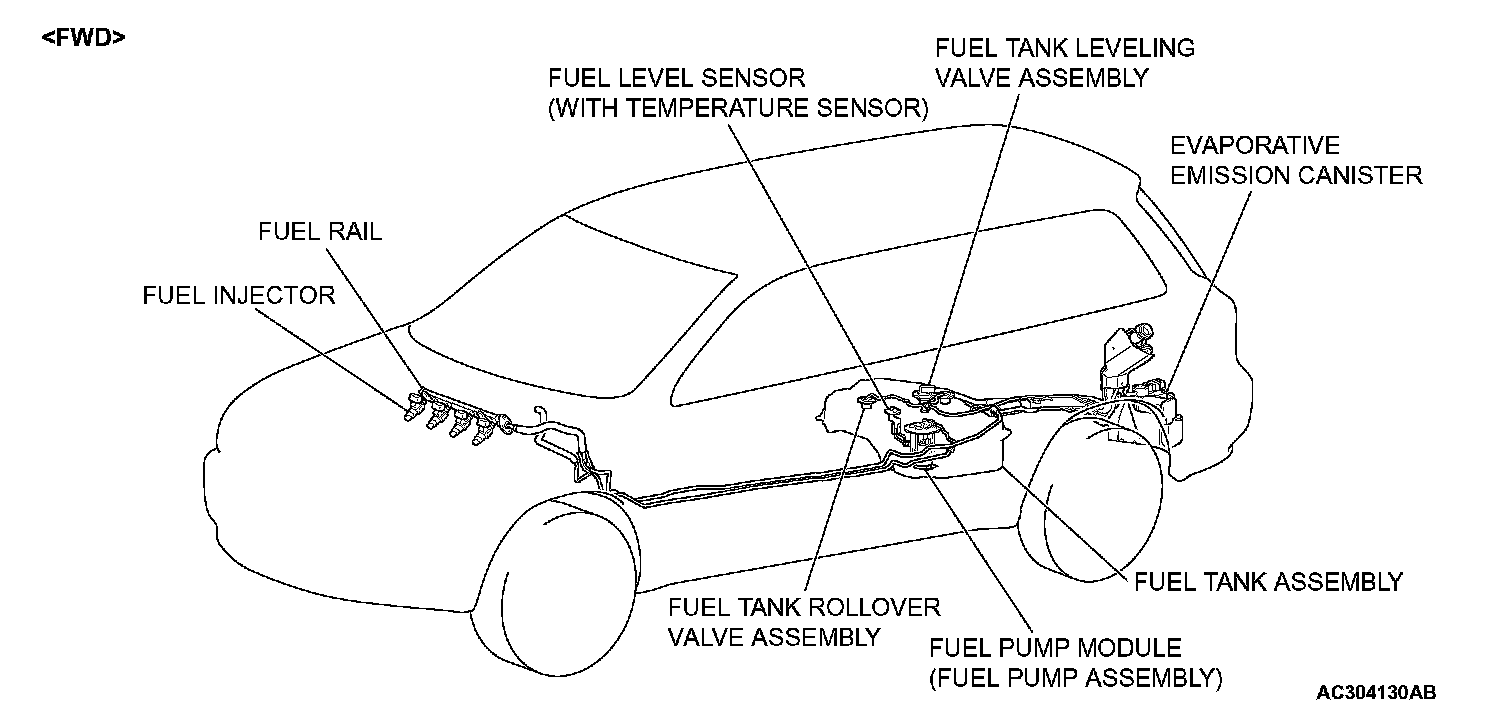 <FWD>

FUEL TANK LEVELING VALVE ASSEMBLY

FUEL LEVEL SENSOR (WITH TEMPERATURE SENSOR)

EVAPORATIVE EMISSION CANISTER

FUEL RAIL

FUEL INJECTOR

FUEL TANK ASSEMBLY

FUEL TANK ROLLOVER VALVE ASSEMBLY

FUEL PUMP MODULE (FUEL PUMP ASSEMBLY)

AC304130AB