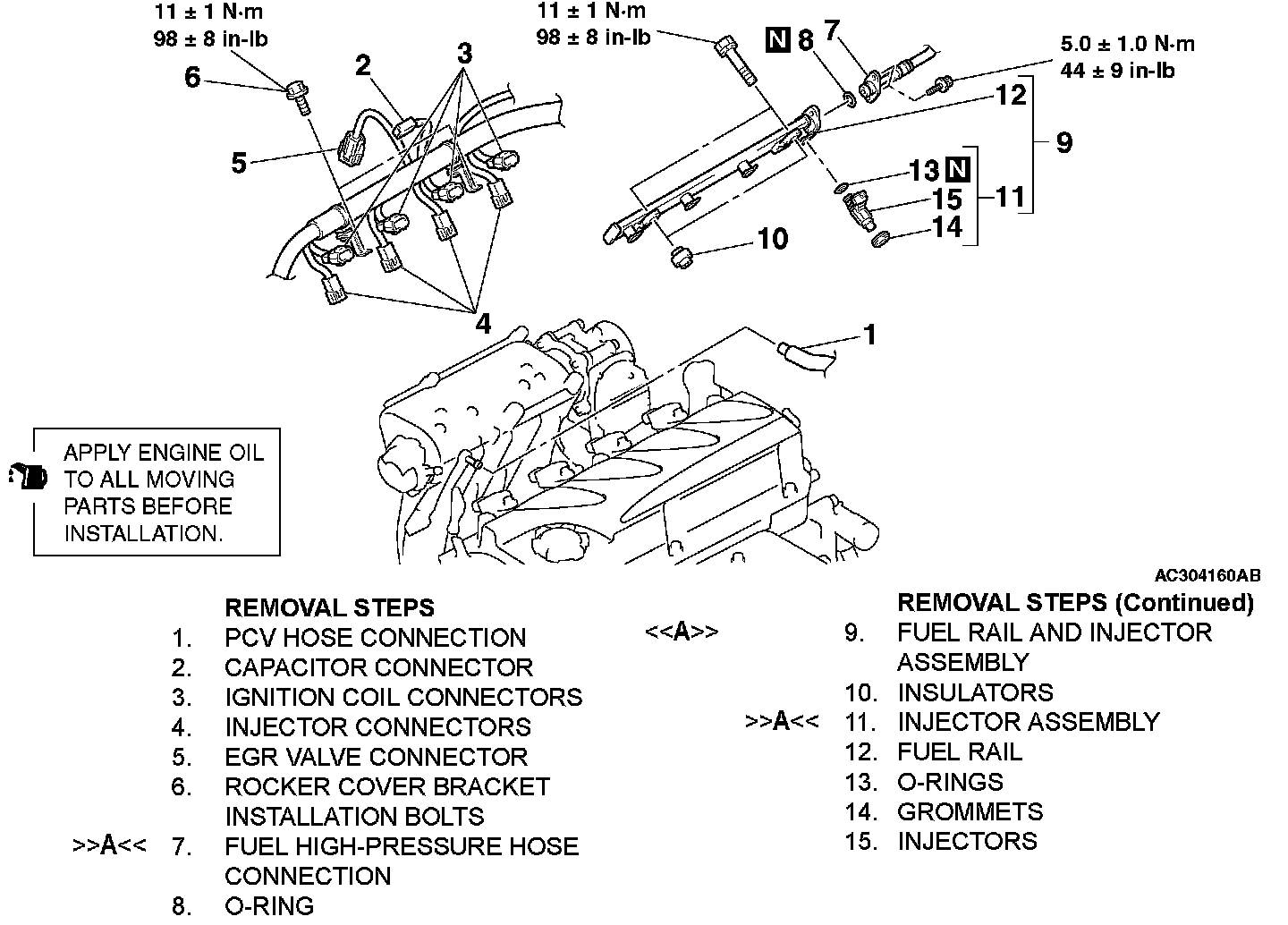 11 ± 1 N·m
98 ± 8 in-lb

6

2

3

5

4

11 ± 1 N·m
98 ± 8 in-lb

N 8

7

5.0 ± 1.0 N·m
44 ± 9 in-lb

12

9

13 N

15

11

14

10

1

APPLY ENGINE OIL TO ALL MOVING PARTS BEFORE INSTALLATION.

AC304160AB

REMOVAL STEPS
1. PCV HOSE CONNECTION
2. CAPACITOR CONNECTOR
3. IGNITION COIL CONNECTORS
4. INJECTOR CONNECTORS
5. EGR VALVE CONNECTOR
6. ROCKER COVER BRACKET INSTALLATION BOLTS
>>A<< 7. FUEL HIGH-PRESSURE HOSE CONNECTION
8. O-RING

REMOVAL STEPS (Continued)
<<A>> 9. FUEL RAIL AND INJECTOR ASSEMBLY
10. INSULATORS
>>A<< 11. INJECTOR ASSEMBLY
12. FUEL RAIL
13. O-RINGS
14. GROMMETS
15. INJECTORS