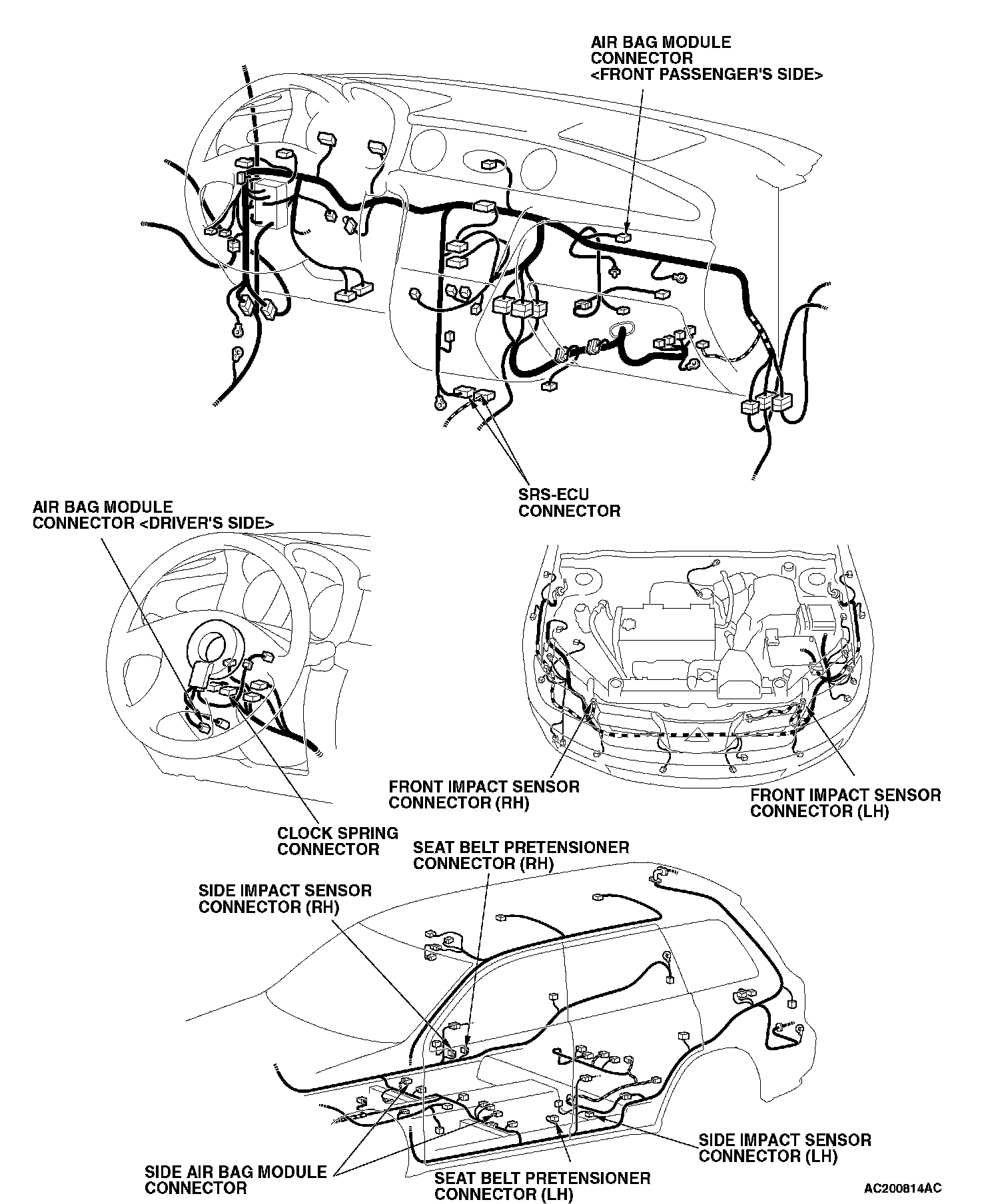 AIR BAG MODULE CONNECTOR <FRONT PASSENGER'S SIDE>

SRS-ECU CONNECTOR

AIR BAG MODULE CONNECTOR <DRIVER'S SIDE>

FRONT IMPACT SENSOR CONNECTOR (RH)

FRONT IMPACT SENSOR CONNECTOR (LH)

CLOCK SPRING CONNECTOR

SEAT BELT PRETENSIONER CONNECTOR (RH)

SIDE IMPACT SENSOR CONNECTOR (RH)

SIDE IMPACT SENSOR CONNECTOR (LH)

SIDE AIR BAG MODULE CONNECTOR

SEAT BELT PRETENSIONER CONNECTOR (LH)

AC200814AC