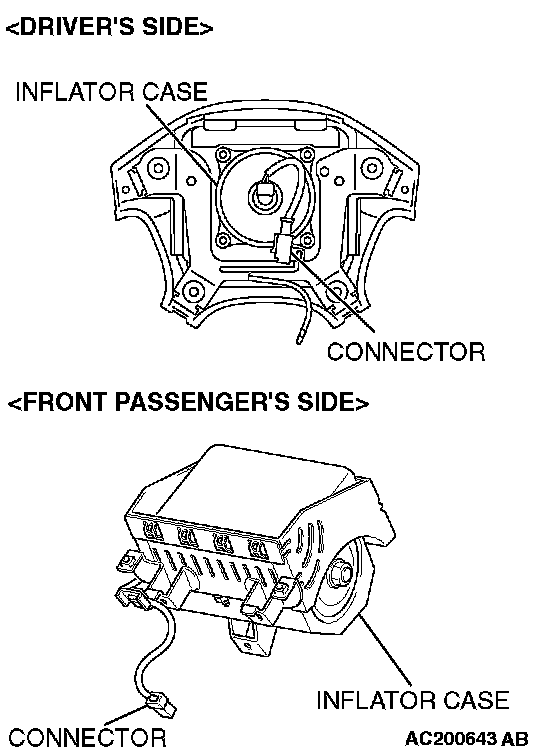 <DRIVER'S SIDE>

INFLATOR CASE

CONNECTOR

<FRONT PASSENGER'S SIDE>

INFLATOR CASE

CONNECTOR

AC200643 AB