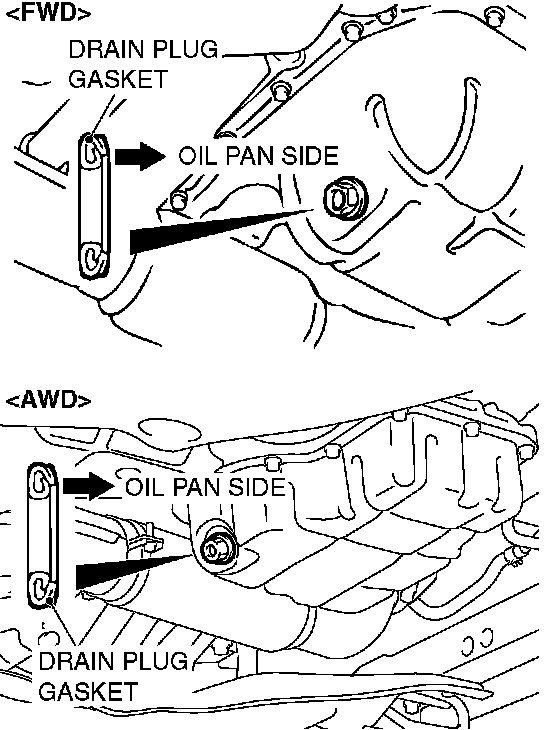 <FWD>
DRAIN PLUG GASKET
OIL PAN SIDE

<AWD>
OIL PAN SIDE
DRAIN PLUG GASKET