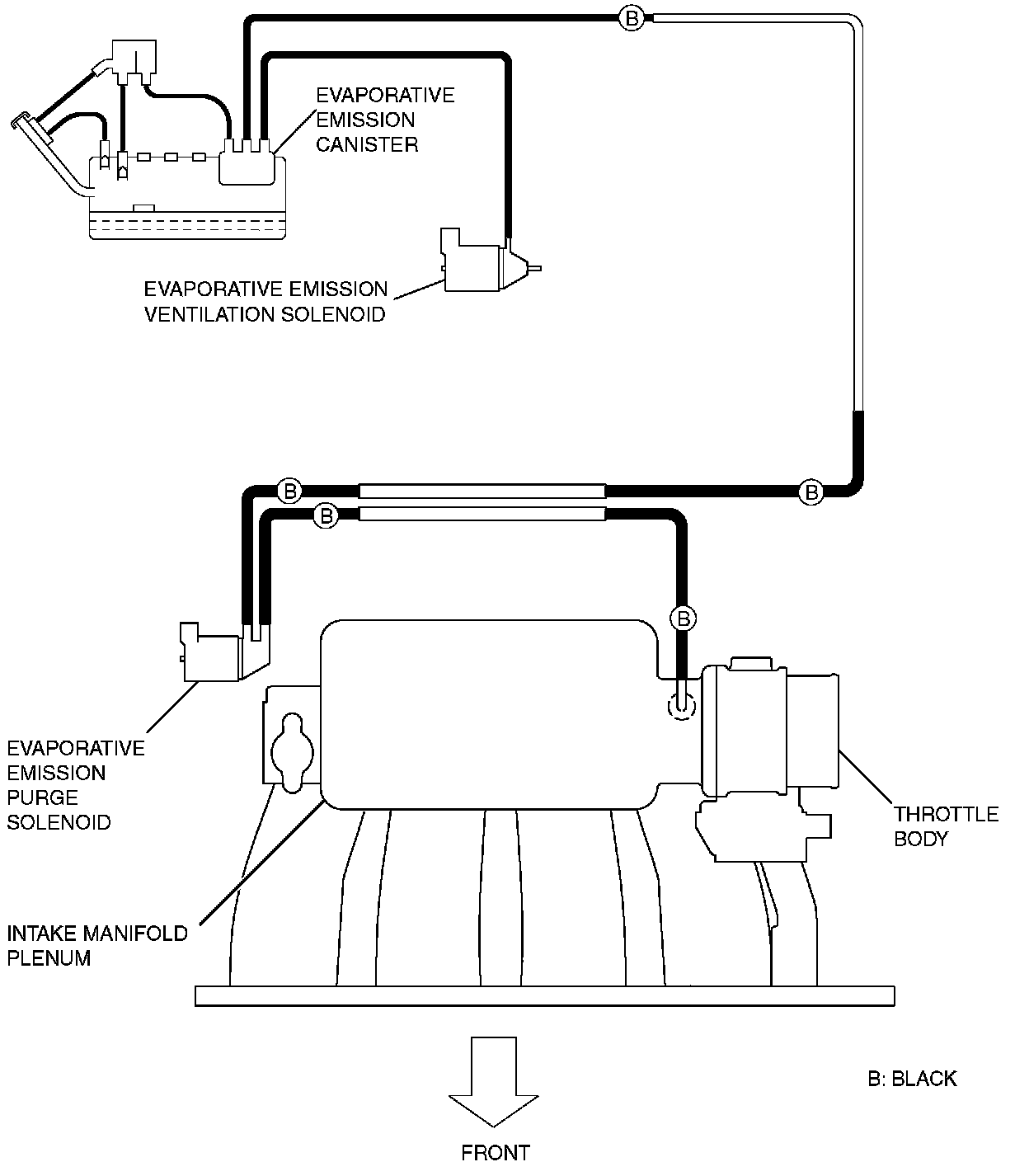 B

EVAPORATIVE EMISSION CANISTER

EVAPORATIVE EMISSION VENTILATION SOLENOID

B

B

B

B

EVAPORATIVE EMISSION PURGE SOLENOID

THROTTLE BODY

INTAKE MANIFOLD PLENUM

B: BLACK

FRONT