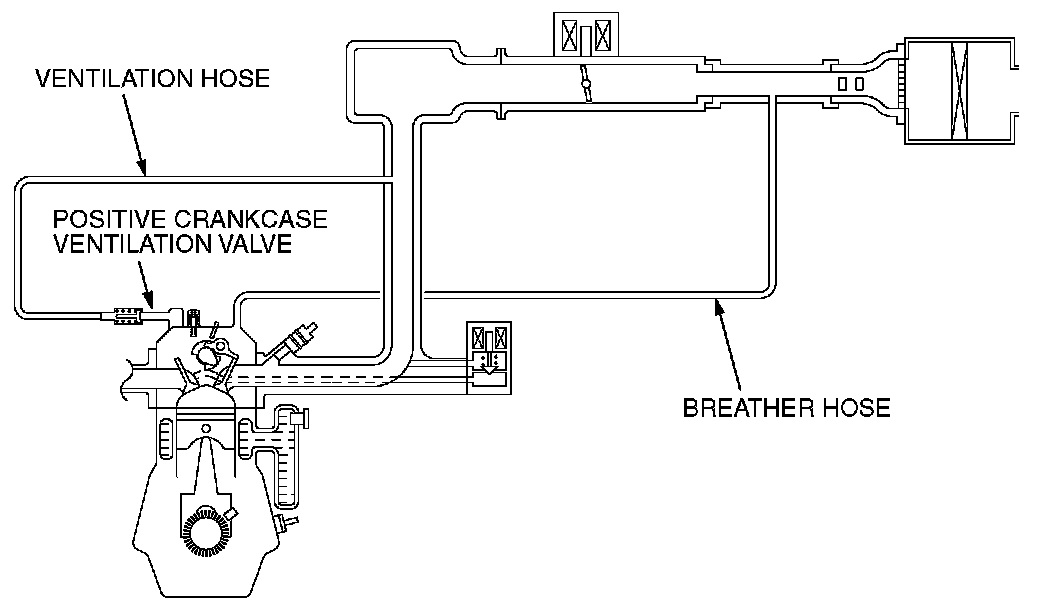 VENTILATION HOSE

POSITIVE CRANKCASE VENTILATION VALVE

BREATHER HOSE