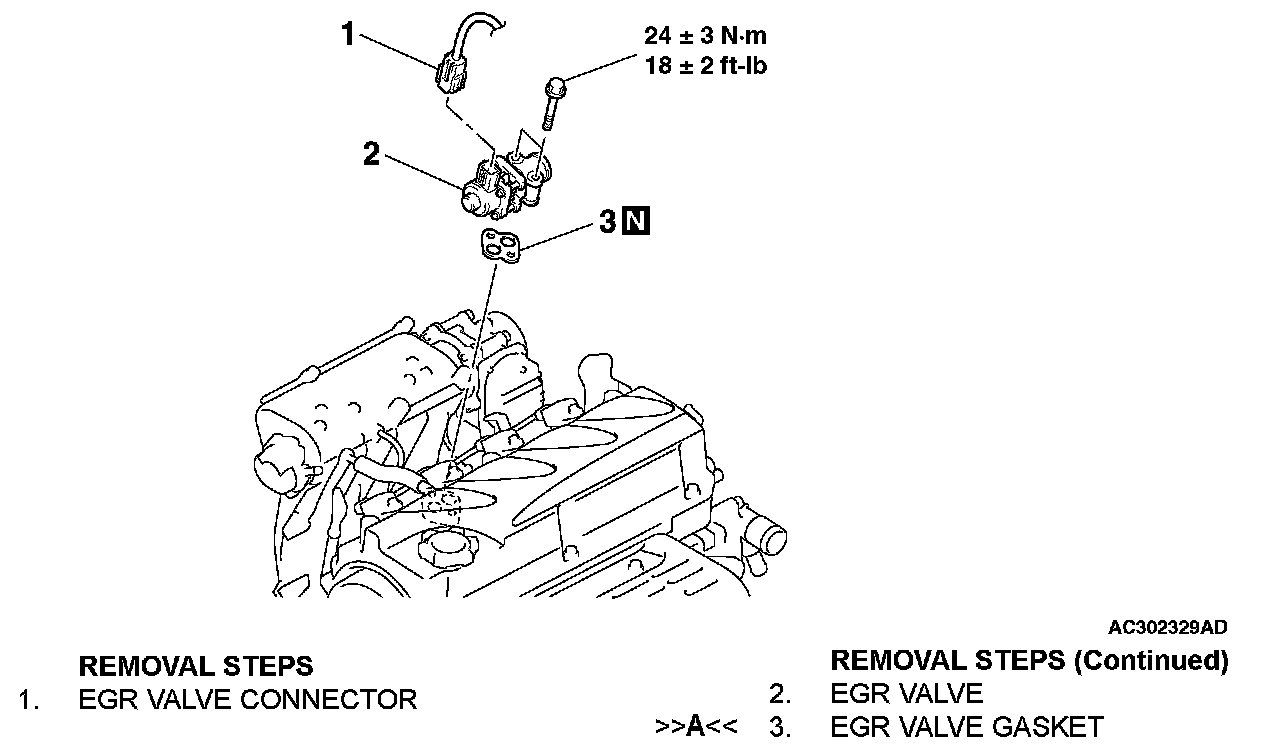 1

24 ± 3 N·m
18 ± 2 ft-lb

2

3 N

AC302329AD

REMOVAL STEPS
1. EGR VALVE CONNECTOR

REMOVAL STEPS (Continued)
2. EGR VALVE
>>A<< 3. EGR VALVE GASKET