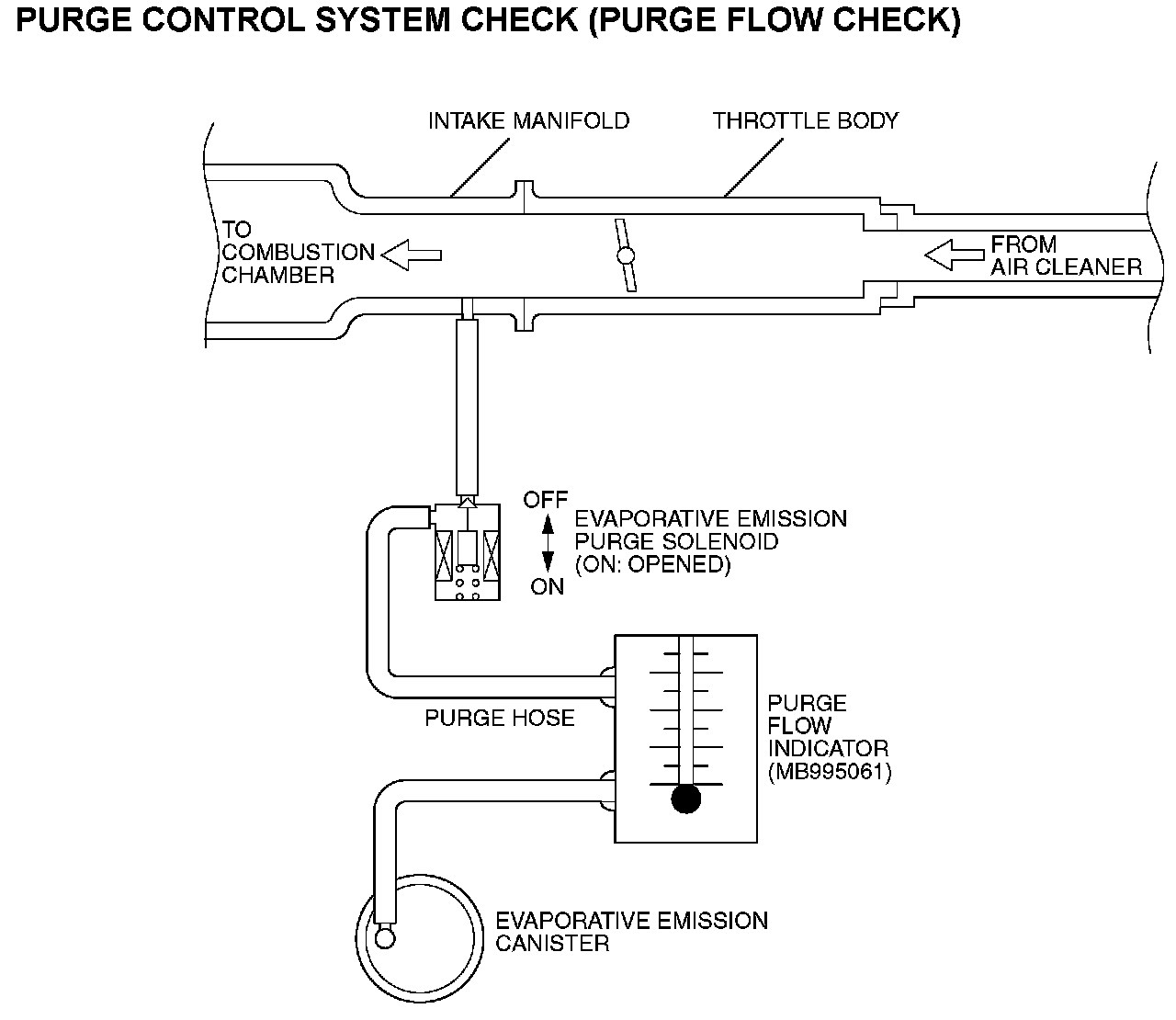 PURGE CONTROL SYSTEM CHECK (PURGE FLOW CHECK)

INTAKE MANIFOLD

THROTTLE BODY

TO COMBUSTION CHAMBER

FROM AIR CLEANER

OFF

ON

EVAPORATIVE EMISSION PURGE SOLENOID (ON: OPENED)

PURGE HOSE

PURGE FLOW INDICATOR (MB995061)

EVAPORATIVE EMISSION CANISTER