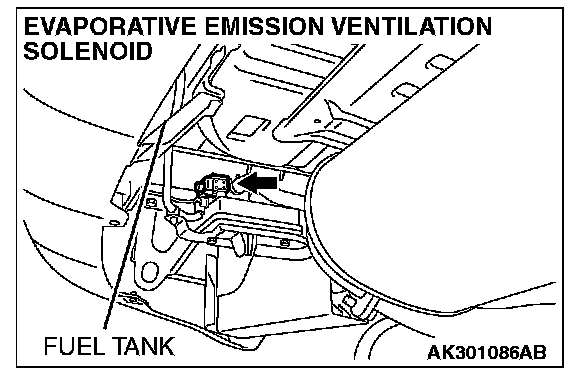 EVAPORATIVE EMISSION VENTILATION SOLENOID

FUEL TANK

AK301086AB