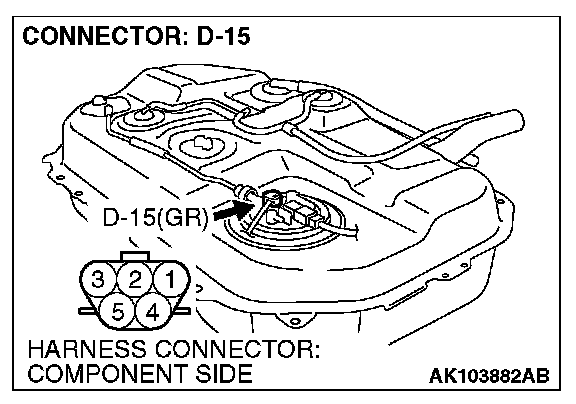 CONNECTOR: D-15

D-15(GR)

3 2 1
5 4

HARNESS CONNECTOR:
COMPONENT SIDE

AK103882AB