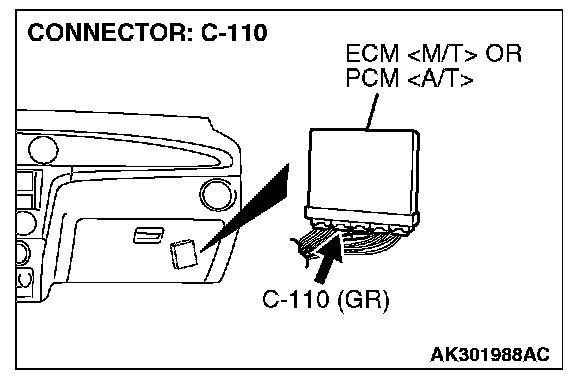 CONNECTOR: C-110

ECM <M/T> OR PCM <A/T>

C-110 (GR)

AK301988AC